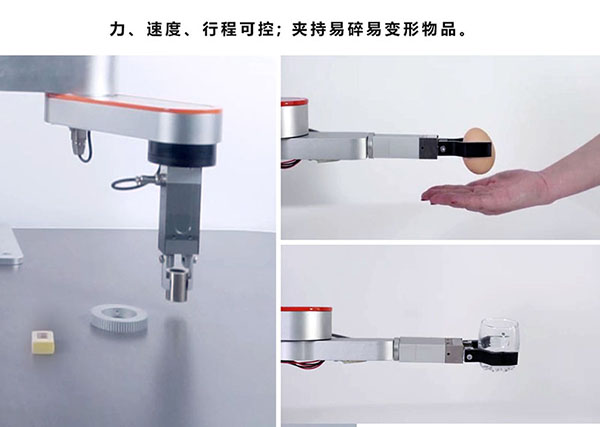 力、速度、行程可控；夹持易碎易变形物品。