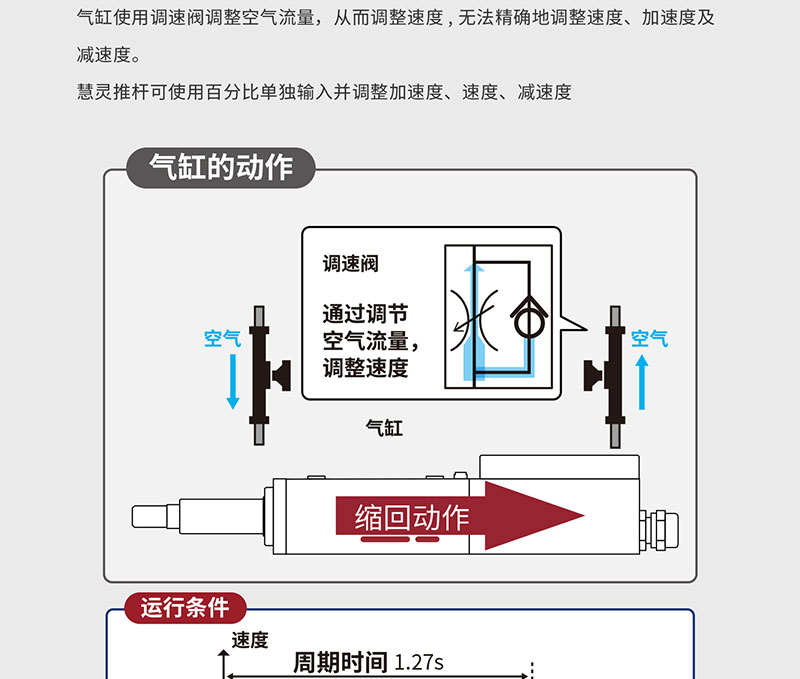 气缸使用调速阀调整空气流量，从而调整速度 , 无法精确地调整速度、加速度及减速度。

慧灵推杆可使用百分比单独输入并调整加速度、速度、减速度

气缸的动作

调速阀

通过调节空气流量，调整速度

空气

空气

气缸

缩回动作

运行条件

速度

周期时间 1.27s